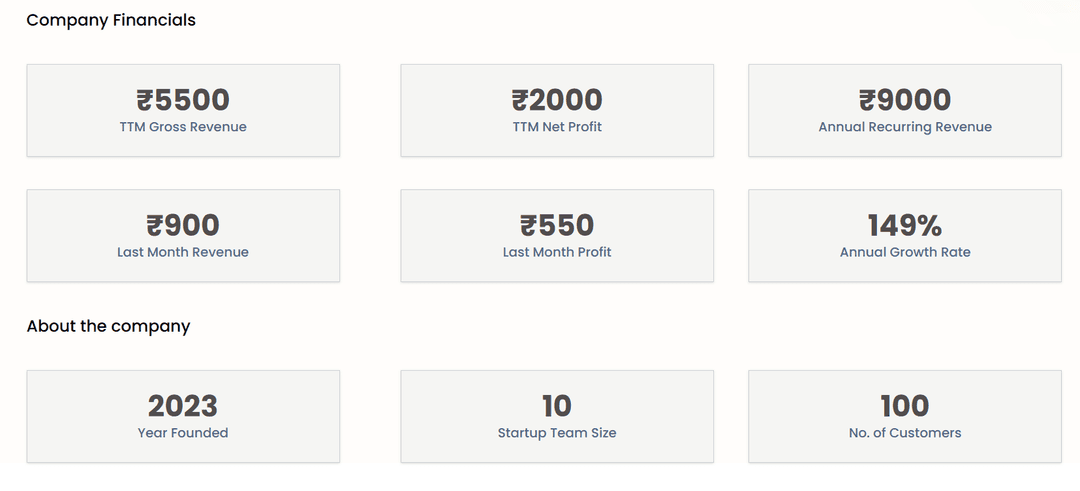 Company Financials

₹5500
TTM Gross Revenue

₹2000
TTM Net Profit

₹9000
Annual Recurring Revenue

₹900
Last Month Revenue

₹550
Last Month Profit

149%
Annual Growth Rate

About the company

2023
Year Founded

10
Startup Team Size

100
No. of Customers